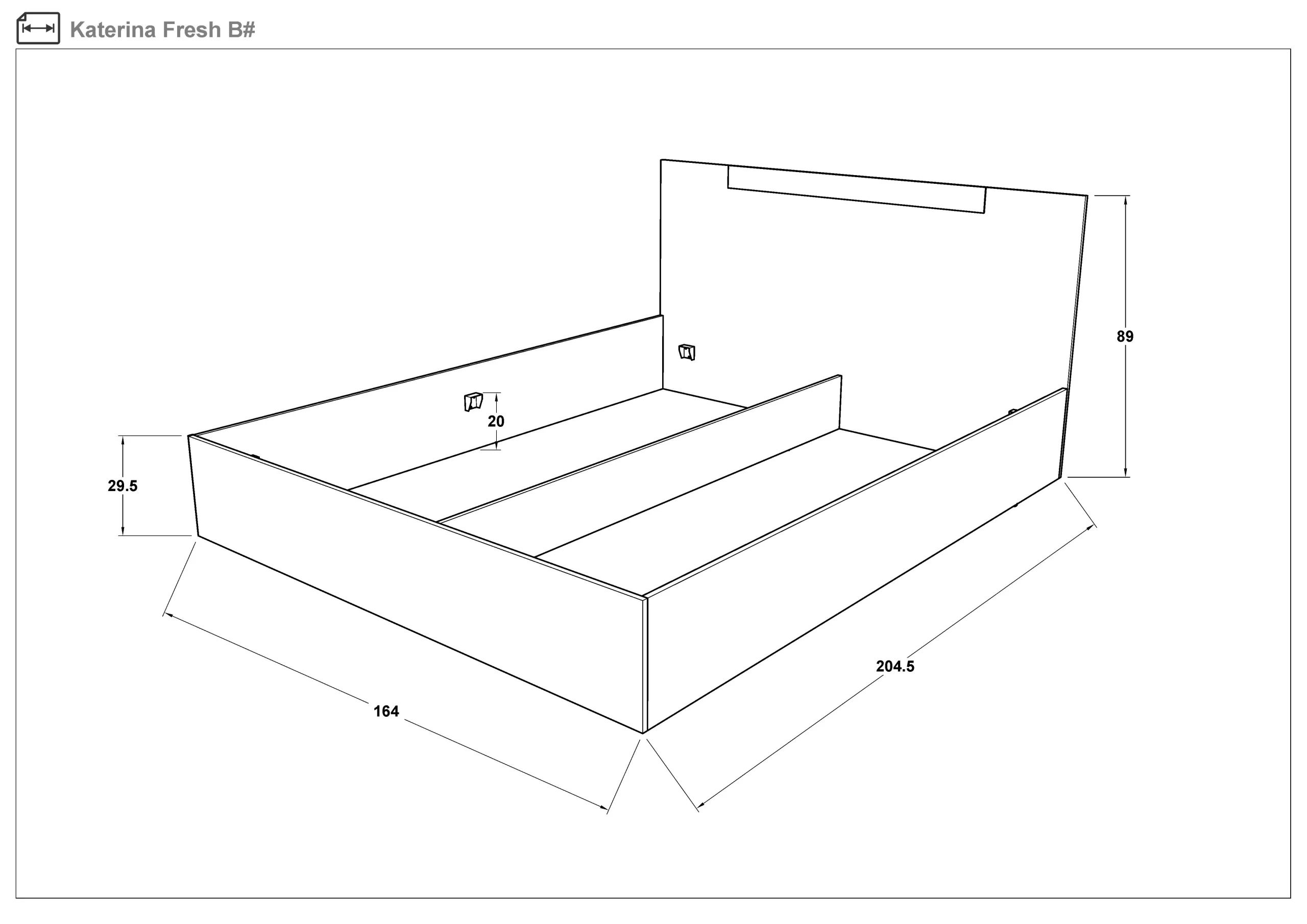 Katerina Fresh B#

89

20

29.5

204.5

164