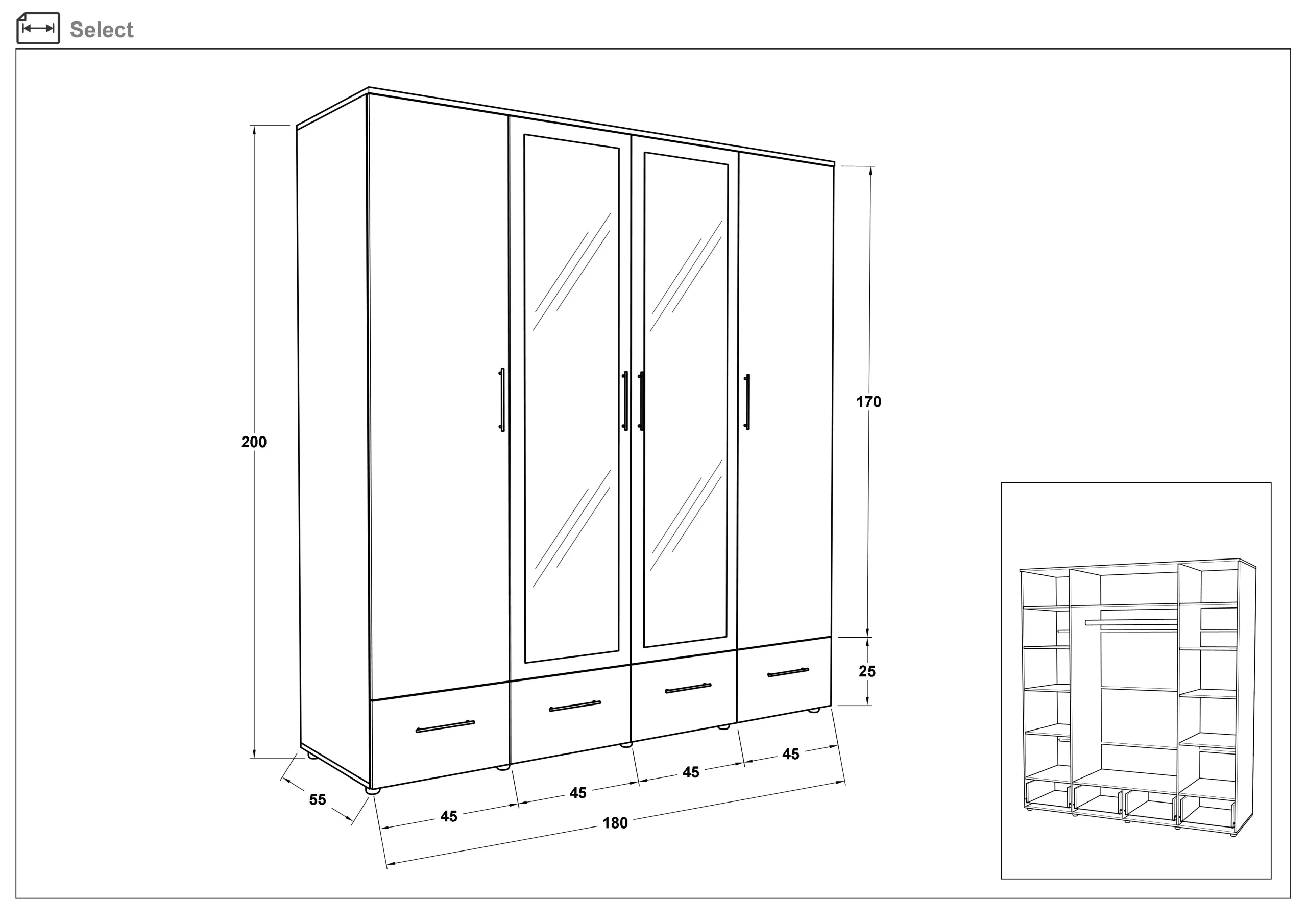 Select

200

170

25

55

45

45

45

45

180